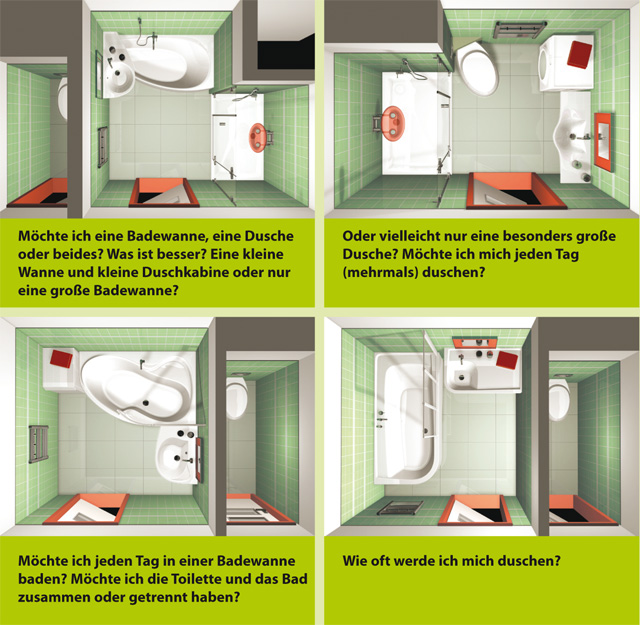 Möchte ich eine Badewanne, eine Dusche oder beides? Was ist besser? Eine kleine Wanne und kleine Duschkabine oder nur eine große Badewanne?

Oder vielleicht nur eine besonders große Dusche? Möchte ich mich jeden Tag (mehrmals) duschen?

Möchte ich jeden Tag in einer Badewanne baden? Möchte ich die Toilette und das Bad zusammen oder getrennt haben?

Wie oft werde ich mich duschen?